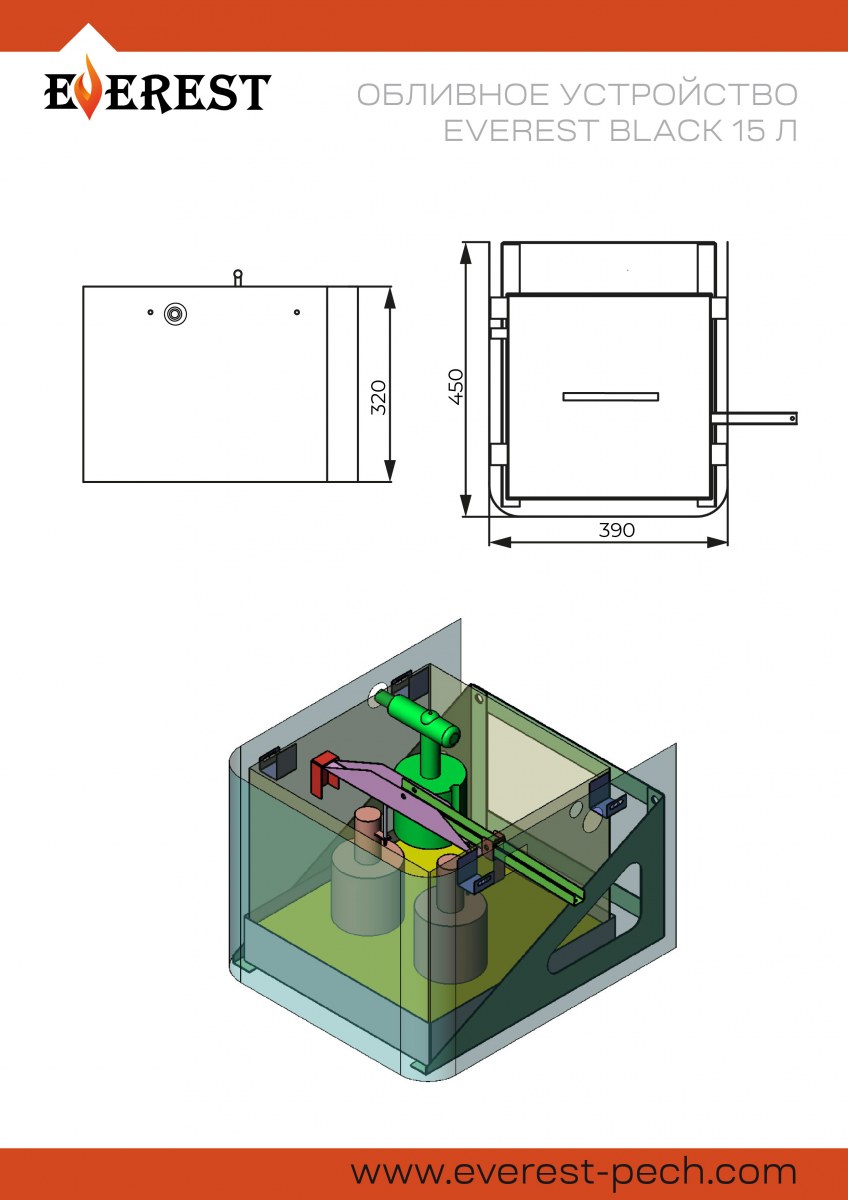 EVEREST

ОБЛИВНОЕ УСТРОЙСТВО
EVEREST BLACK 15 Л

320

450

390

www.everest-pech.com